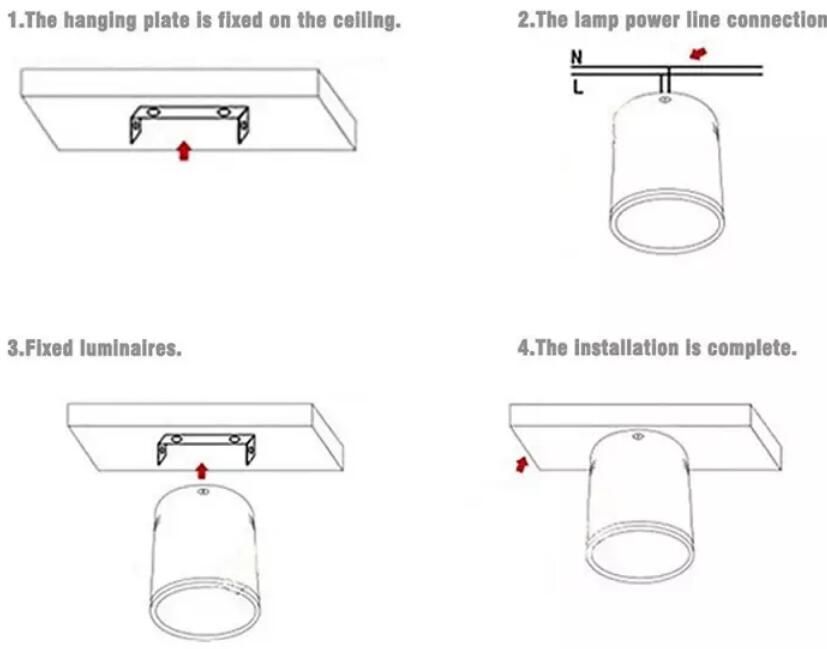 1.The hanging plate is fixed on the ceiling.

2.The lamp power line connection

N
L

3.Fixed luminaires.

4.The installation is complete.