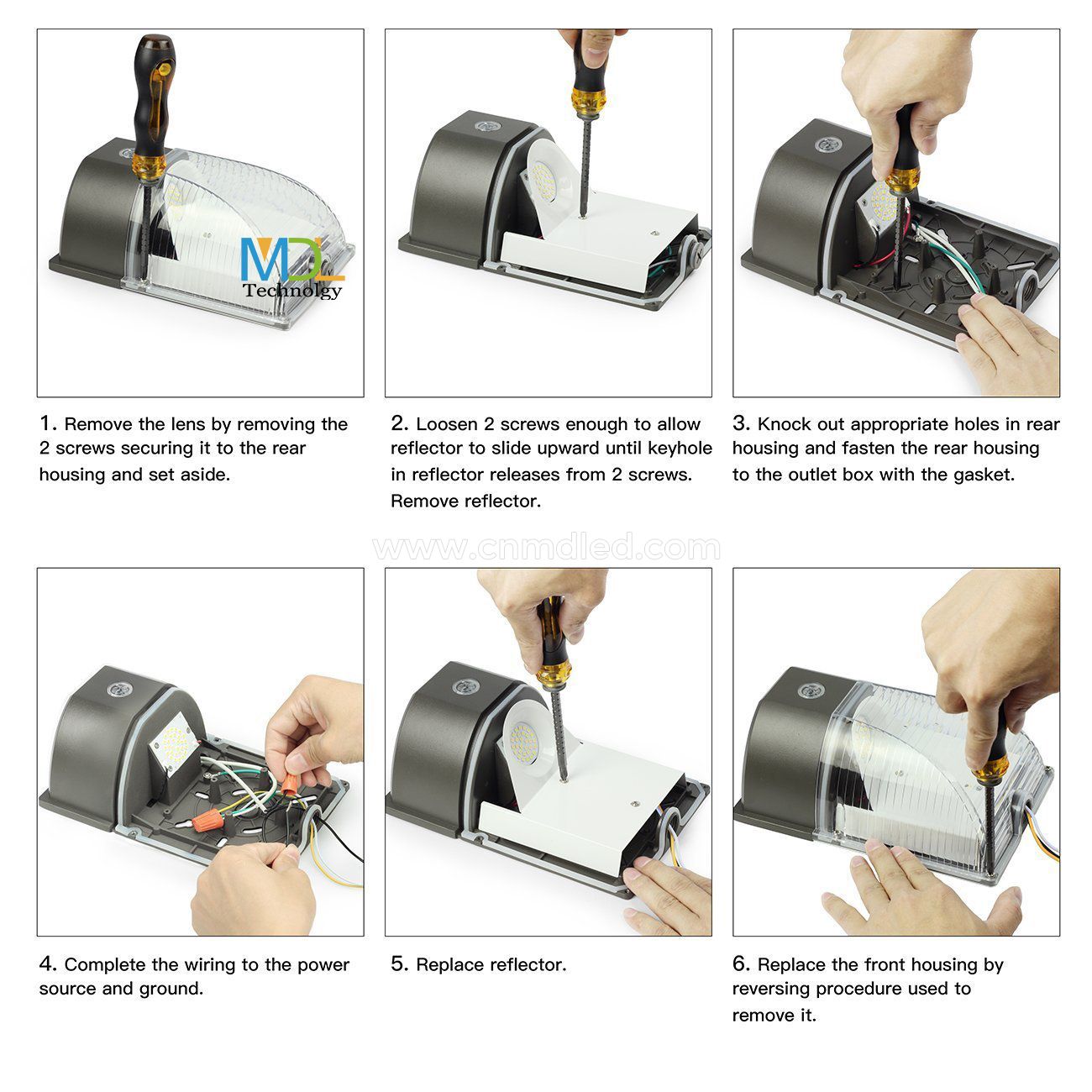 MDL
Technolgy

1. Remove the lens by removing the 2 screws securing it to the rear housing and set aside.

2. Loosen 2 screws enough to allow reflector to slide upward until keyhole in reflector releases from 2 screws. Remove reflector.

3. Knock out appropriate holes in rear housing and fasten the rear housing to the outlet box with the gasket.

www.cnmdled.com

4. Complete the wiring to the power source and ground.

5. Replace reflector.

6. Replace the front housing by reversing procedure used to remove it.