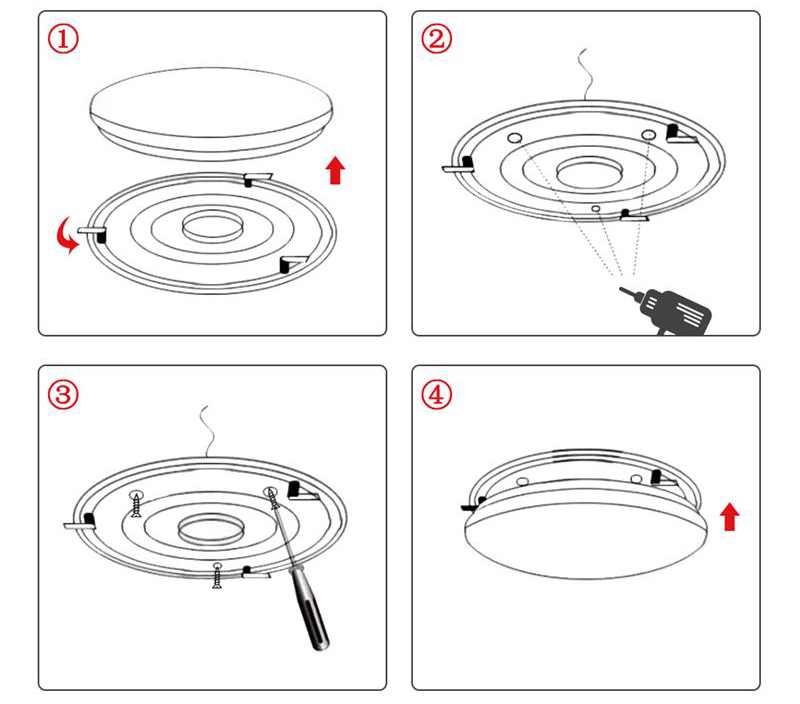 ①

②

③

④